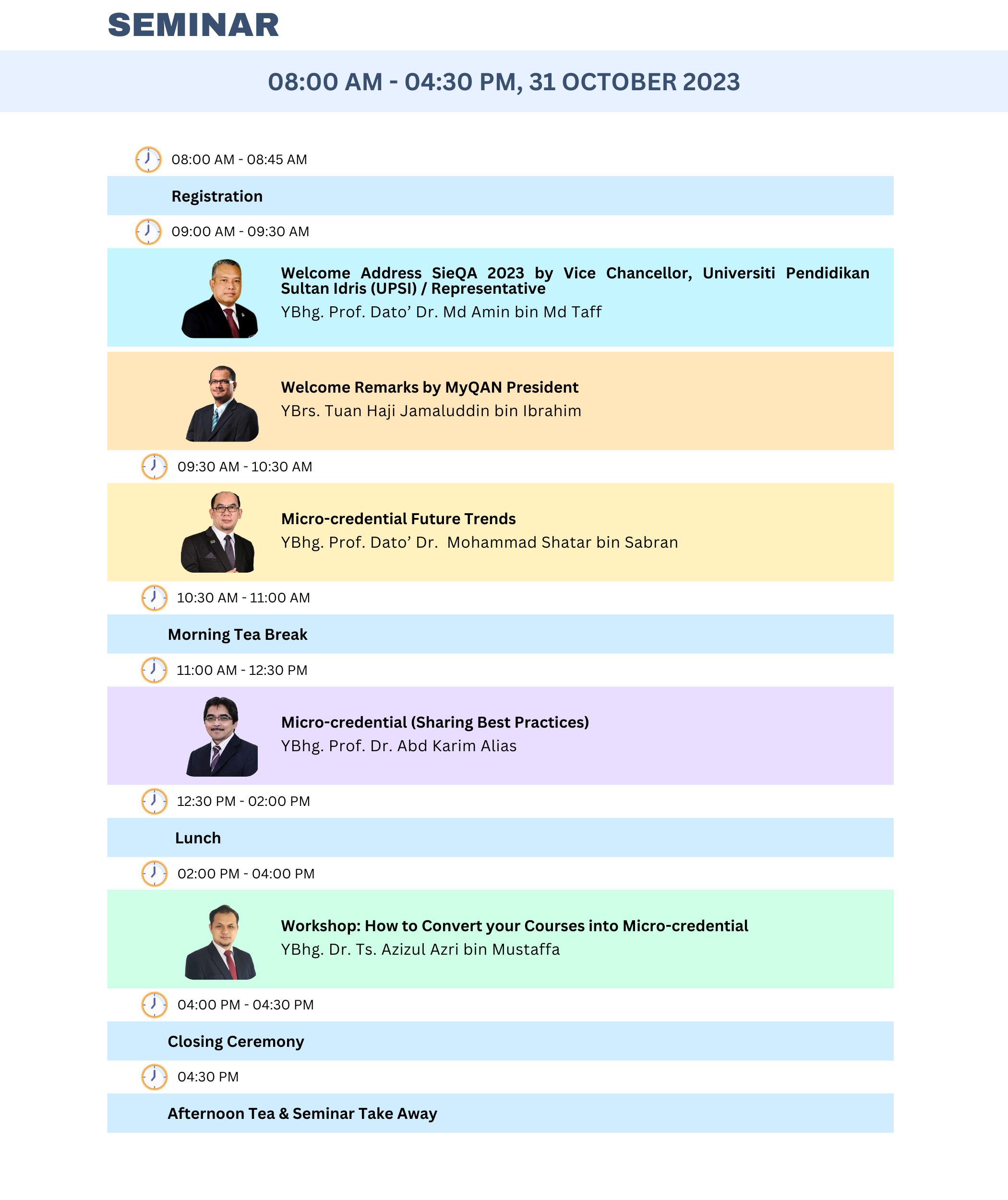 SEMINAR

08:00 AM - 04:30 PM, 31 OCTOBER 2023

08:00 AM - 08:45 AM

Registration

09:00 AM - 09:30 AM

Welcome Address SieQA 2023 by Vice Chancellor, Universiti Pendidikan Sultan Idris (UPSI) / Representative

YBhg. Prof. Dato' Dr. Md Amin bin Md Taff

Welcome Remarks by MyQAN President

YBrs. Tuan Haji Jamaluddin bin Ibrahim

09:30 AM - 10:30 AM

Micro-credential Future Trends

YBhg. Prof. Dato' Dr. Mohammad Shatar bin Sabran

10:30 AM - 11:00 AM

Morning Tea Break

11:00 AM - 12:30 PM

Micro-credential (Sharing Best Practices)

YBhg. Prof. Dr. Abd Karim Alias

12:30 PM - 02:00 PM

Lunch

02:00 PM - 04:00 PM

Workshop: How to Convert your Courses into Micro-credential

YBhg. Dr. Ts. Azizul Azri bin Mustaffa

04:00 PM - 04:30 PM

Closing Ceremony

04:30 PM

Afternoon Tea & Seminar Take Away